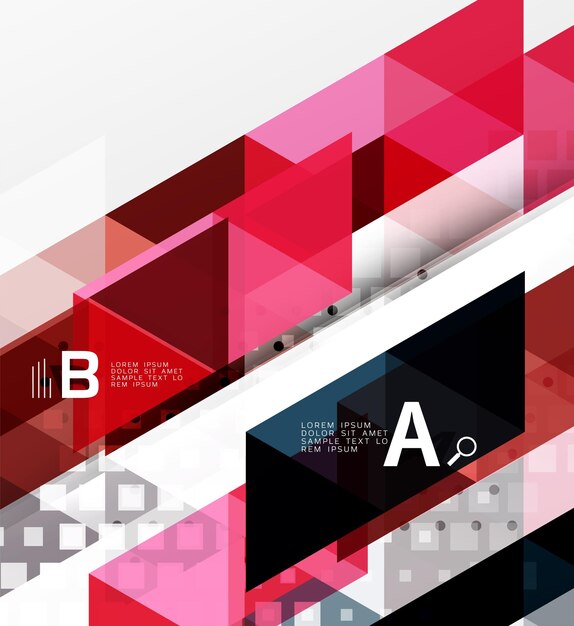 B
LOREM IPSUM
DOLOR SIT AMET
SAMPLE TEXT LO
REM IPSUM

LOREM IPSUM
DOLOR SIT AMET
SAMPLE TEXT LO
REM IPSUM
A