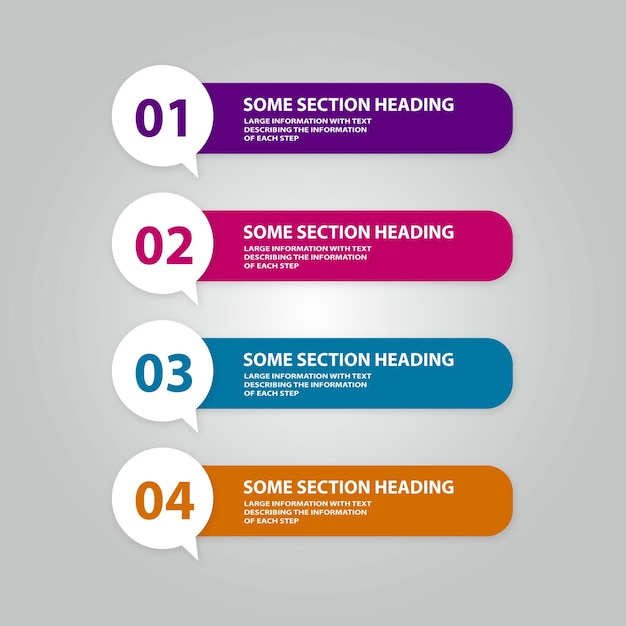 01
SOME SECTION HEADING
LARGE INFORMATION WITH TEXT DESCRIBING THE INFORMATION OF EACH STEP

02
SOME SECTION HEADING
LARGE INFORMATION WITH TEXT DESCRIBING THE INFORMATION OF EACH STEP

03
SOME SECTION HEADING
LARGE INFORMATION WITH TEXT DESCRIBING THE INFORMATION OF EACH STEP

04
SOME SECTION HEADING
LARGE INFORMATION WITH TEXT DESCRIBING THE INFORMATION OF EACH STEP