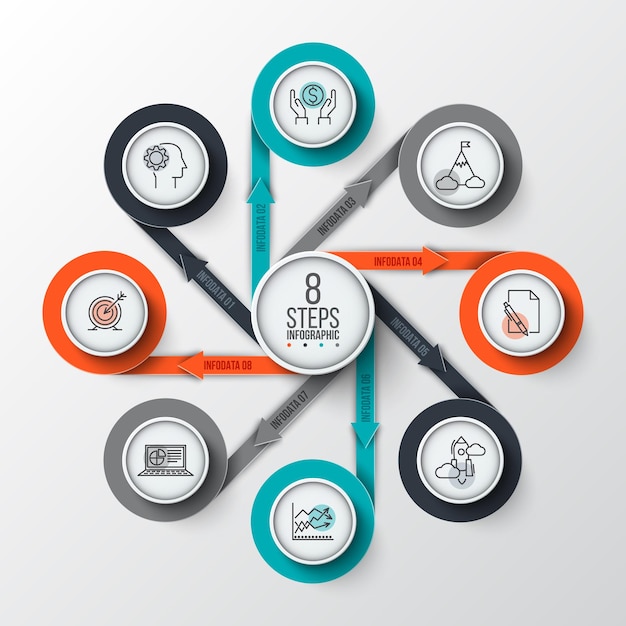 8
STEPS
INFOGRAPHIC

INFODATA 01
INFODATA 02
INFODATA 03
INFODATA 04
INFODATA 05
INFODATA 06
INFODATA 07
INFODATA 08