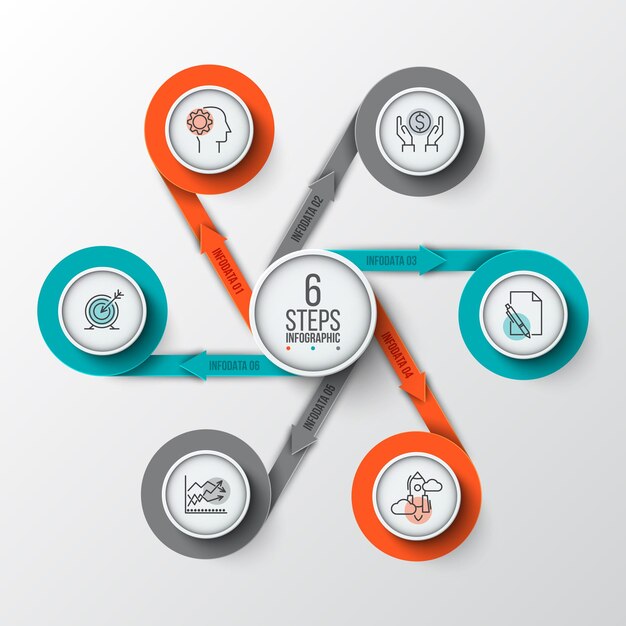 6 STEPS INFOGRAPHIC

INFODATA 01

INFODATA 02

INFODATA 03

INFODATA 04

INFODATA 05

INFODATA 06