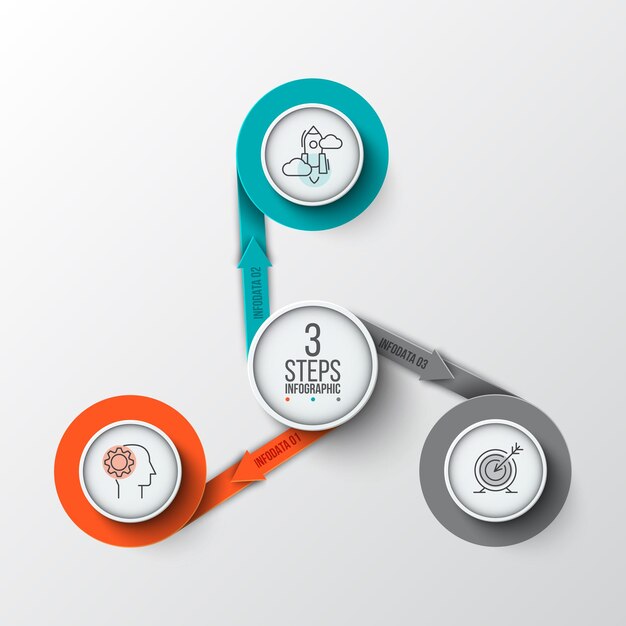 3
STEPS
INFOGRAPHIC

INFODATA 01

INFODATA 02

INFODATA 03