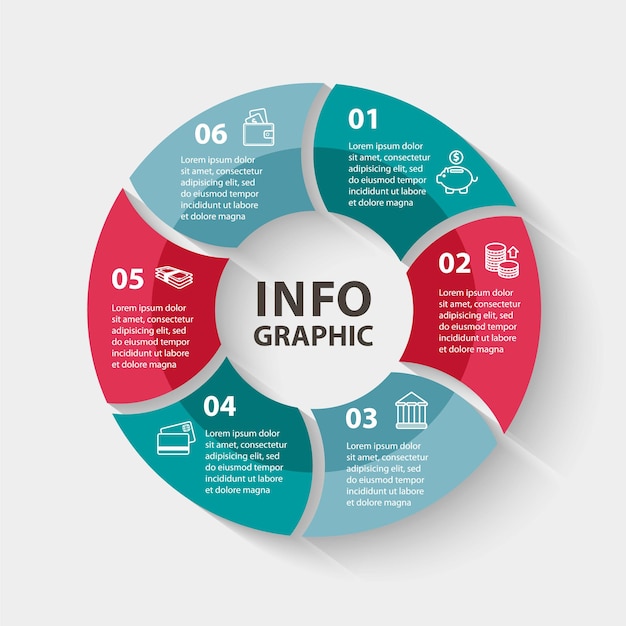 INFO
GRAPHIC

01
Lorem ipsum dolor sit amet, consectetur adipisicing elit, sed do eiusmod tempor incididunt ut labore et dolore magna

02
Lorem ipsum dolor sit amet, consectetur adipisicing elit, sed do eiusmod tempor incididunt ut labore et dolore magna

03
Lorem ipsum dolor sit amet, consectetur adipisicing elit, sed do eiusmod tempor incididunt ut labore et dolore magna

04
Lorem ipsum dolor sit amet, consectetur adipisicing elit, sed do eiusmod tempor incididunt ut labore et dolore magna

05
Lorem ipsum dolor sit amet, consectetur adipisicing elit, sed do eiusmod tempor incididunt ut labore et dolore magna

06
Lorem ipsum dolor sit amet, consectetur adipisicing elit, sed do eiusmod tempor incididunt ut labore et dolore magna