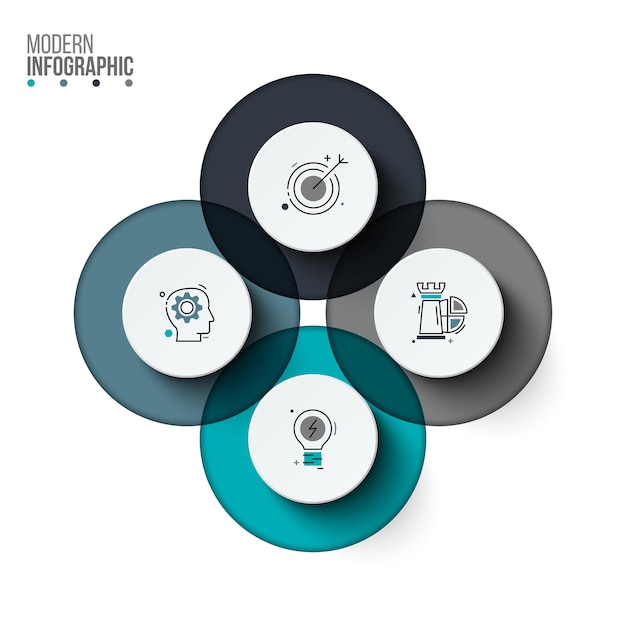 MODERN
INFOGRAPHIC