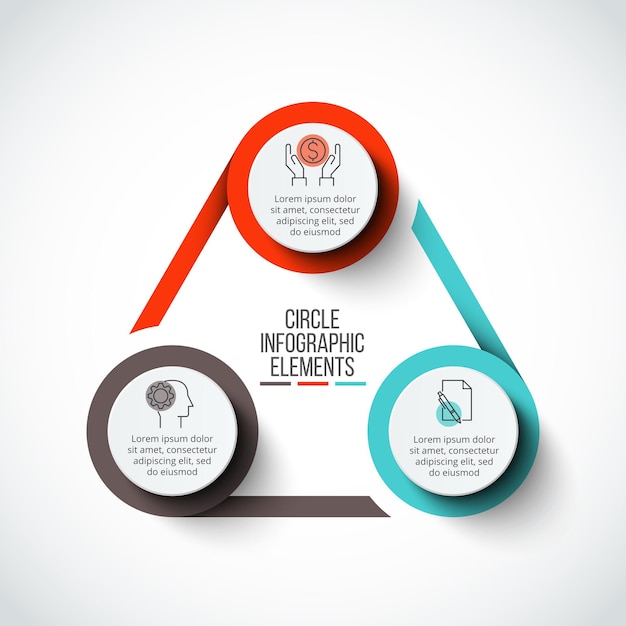 $

Lorem ipsum dolor sit amet, consectetur adipiscing elit, sed do eiusmod

CIRCLE INFOGRAPHIC ELEMENTS

Lorem ipsum dolor sit amet, consectetur adipiscing elit, sed do eiusmod

Lorem ipsum dolor sit amet, consectetur adipiscing elit, sed do eiusmod