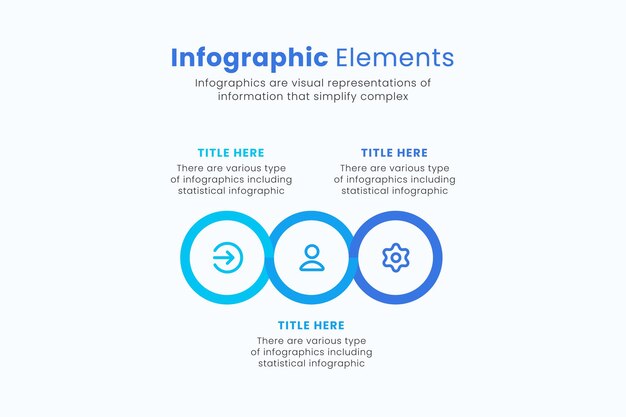 Infographic Elements

Infographics are visual representations of information that simplify complex

TITLE HERE

There are various type of infographics including statistical infographic

TITLE HERE

There are various type of infographics including statistical infographic

TITLE HERE

There are various type of infographics including statistical infographic