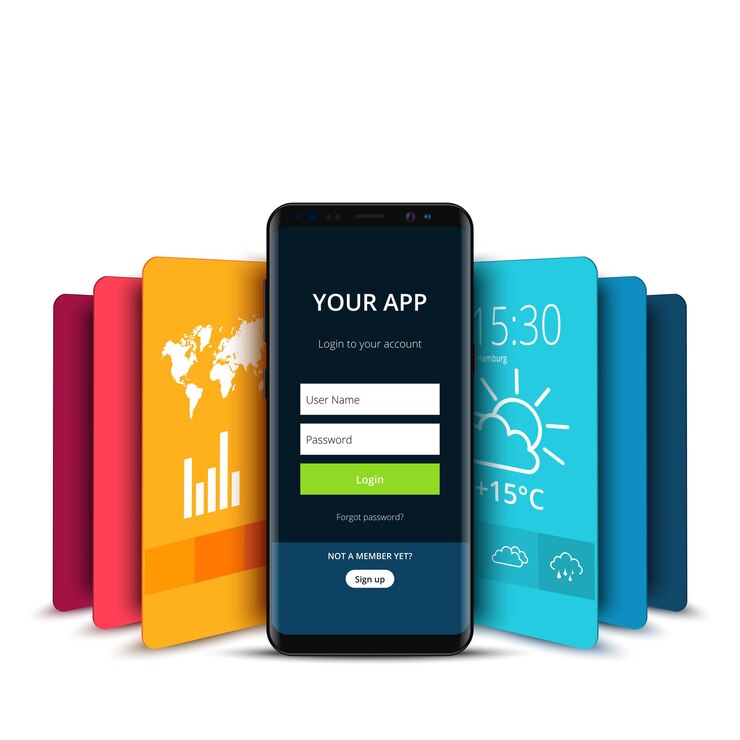 YOUR APP

Login to your account

User Name

Password

Login

Forgot password?

NOT A MEMBER YET?

Sign up

15:30

Hamburg

+15°C