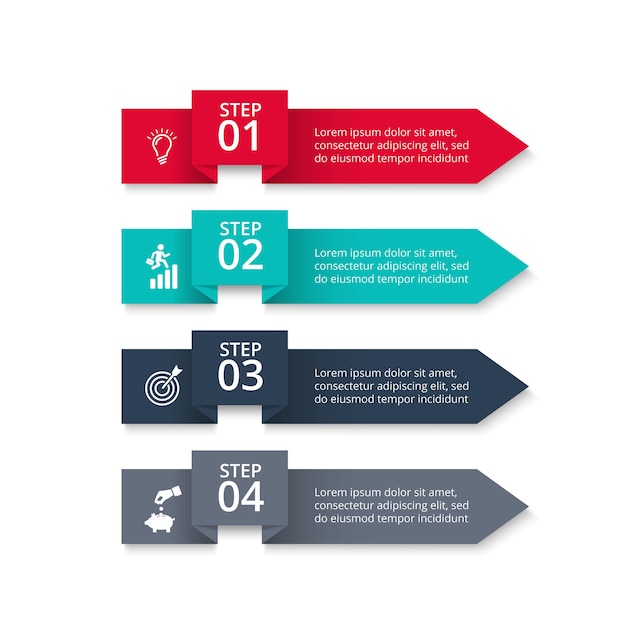 STEP
01

Lorem ipsum dolor sit amet, consectetur adipiscing elit, sed do eiusmod tempor incididunt

STEP
02

Lorem ipsum dolor sit amet, consectetur adipiscing elit, sed do eiusmod tempor incididunt

STEP
03

Lorem ipsum dolor sit amet, consectetur adipiscing elit, sed do eiusmod tempor incididunt

STEP
04

Lorem ipsum dolor sit amet, consectetur adipiscing elit, sed do eiusmod tempor incididunt