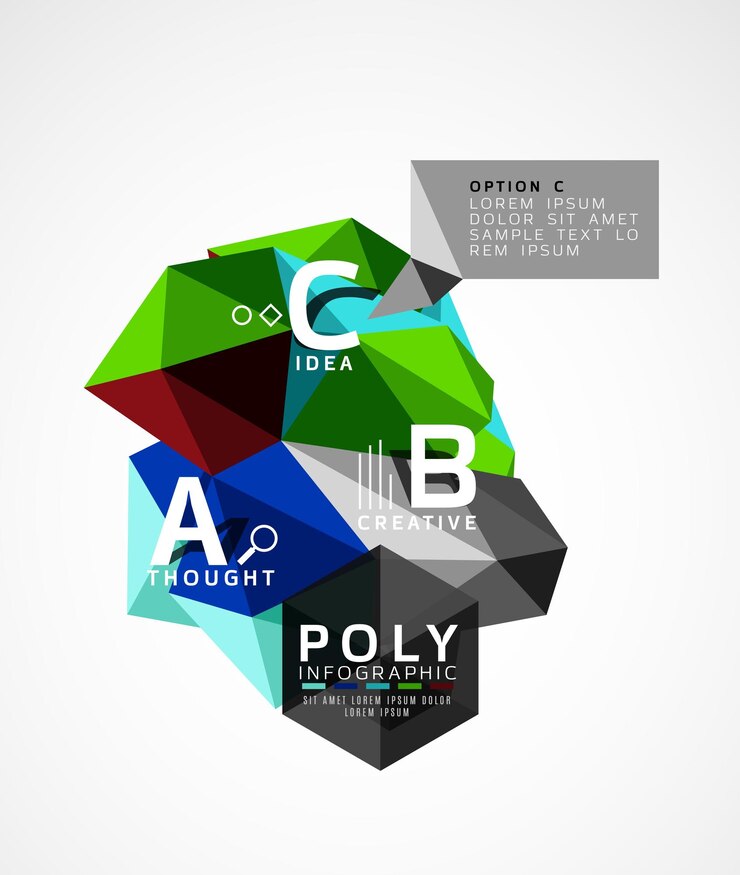 OPTION C
LOREM IPSUM DOLOR SIT AMET SAMPLE TEXT LO REM IPSUM

C
IDEA

B
CREATIVE

A
THOUGHT

POLY
INFOGRAPHIC
SIT AMET LOREM IPSUM DOLOR LOREM IPSUM