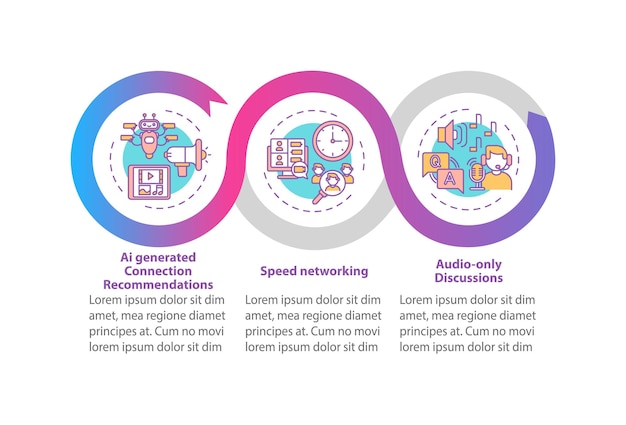 Q

A

Ai generated Connection Recommendations

Lorem ipsum dolor sit dim amet, mea regione diamet principes at. Cum no movi lorem ipsum dolor sit dim

Speed networking

Lorem ipsum dolor sit dim amet, mea regione diamet principes at. Cum no movi lorem ipsum dolor sit dim

Audio-only Discussions

Lorem ipsum dolor sit dim amet, mea regione diamet principes at. Cum no movi lorem ipsum dolor sit dim