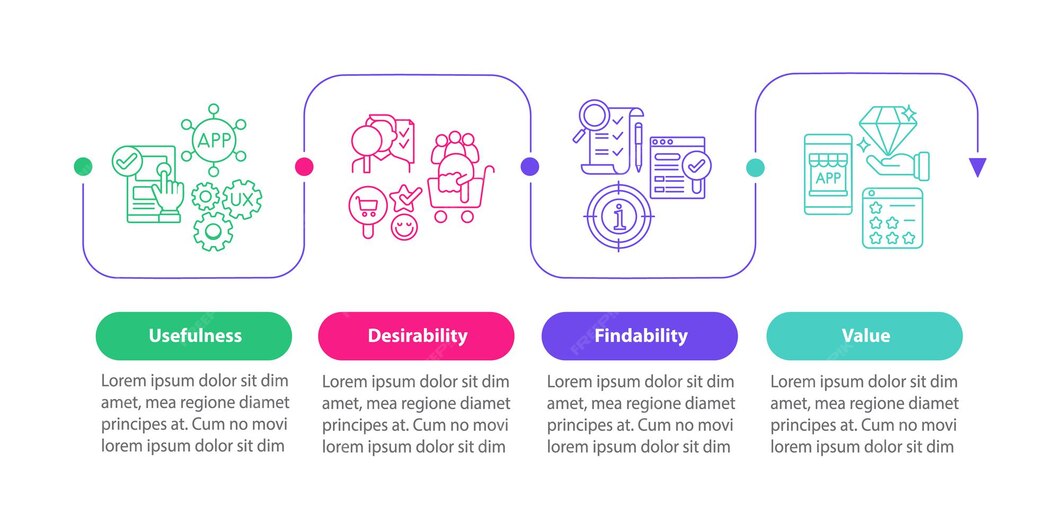 APP

UX

APP

Usefulness

Lorem ipsum dolor sit dim amet, mea regione diamet principes at. Cum no movi lorem ipsum dolor sit dim

Desirability

Lorem ipsum dolor sit dim amet, mea regione diamet principes at. Cum no movi lorem ipsum dolor sit dim

Findability

Lorem ipsum dolor sit dim amet, mea regione diamet principes at. Cum no movi lorem ipsum dolor sit dim

Value

Lorem ipsum dolor sit dim amet, mea regione diamet principes at. Cum no movi lorem ipsum dolor sit dim