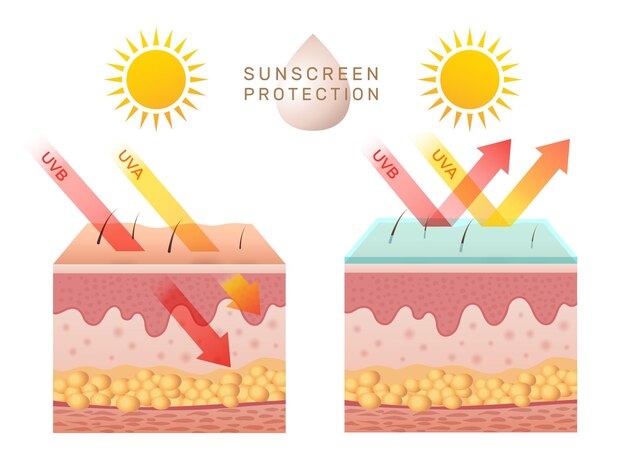 SUNSCREEN PROTECTION

UVB

UVA

UVB

UVA