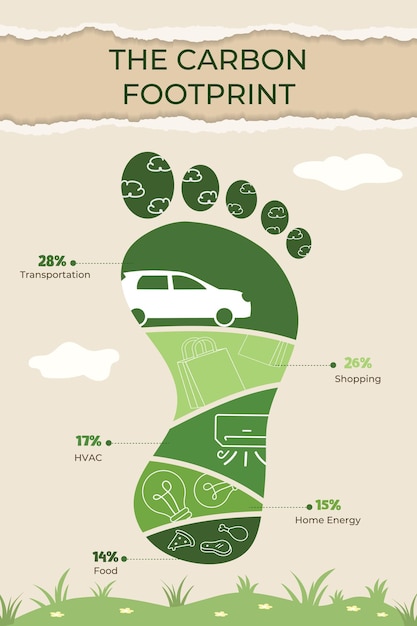 THE CARBON FOOTPRINT

28%
Transportation

26%
Shopping

17%
HVAC

15%
Home Energy

14%
Food