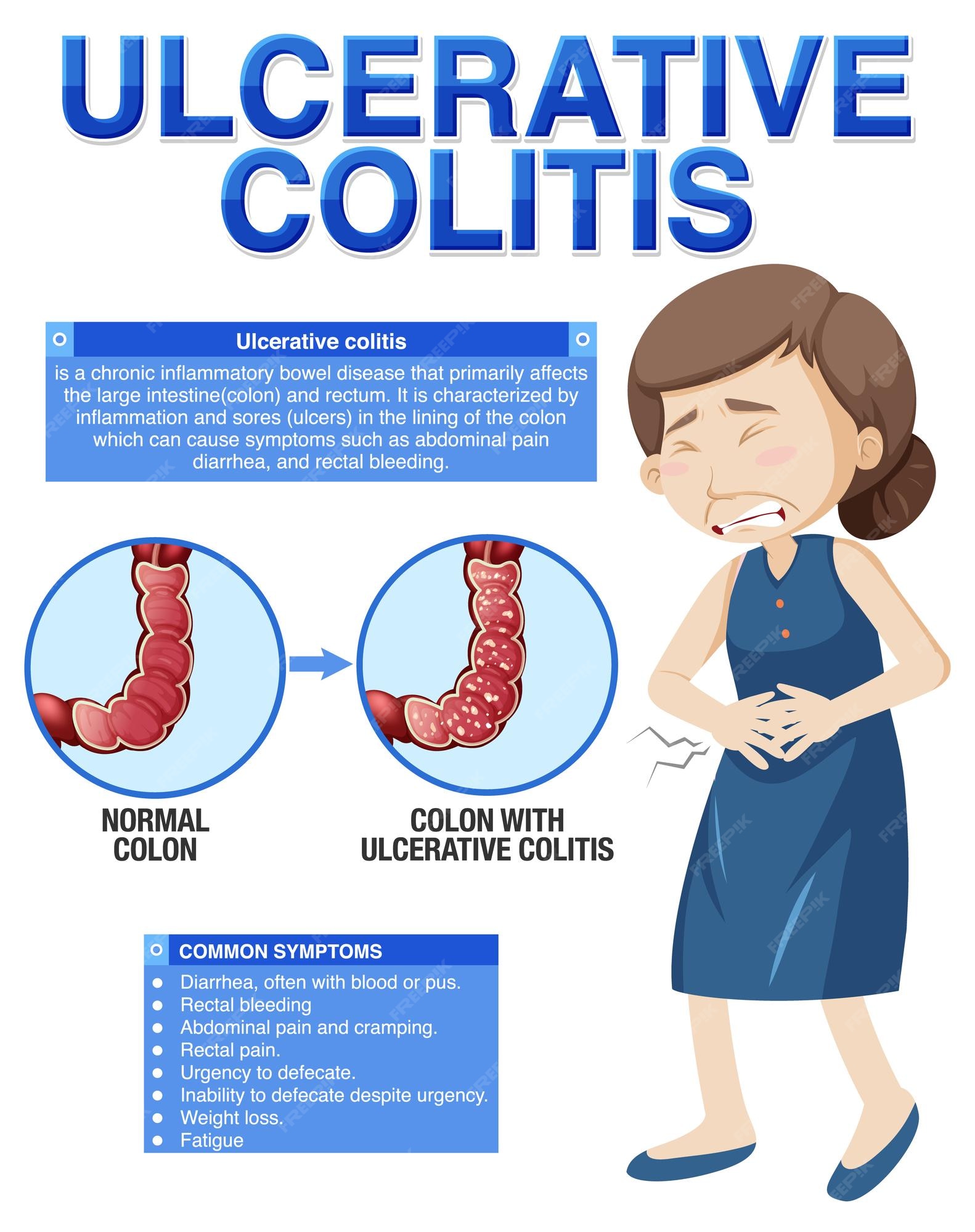 ULCERATIVE COLITIS

Ulcerative colitis

is a chronic inflammatory bowel disease that primarily affects the large intestine(colon) and rectum. It is characterized by inflammation and sores (ulcers) in the lining of the colon which can cause symptoms such as abdominal pain diarrhea, and rectal bleeding.

NORMAL COLON

COLON WITH ULCERATIVE COLITIS

COMMON SYMPTOMS

- Diarrhea, often with blood or pus.
- Rectal bleeding
- Abdominal pain and cramping.
- Rectal pain.
- Urgency to defecate.
- Inability to defecate despite urgency.
- Weight loss.
- Fatigue

FREEPIK