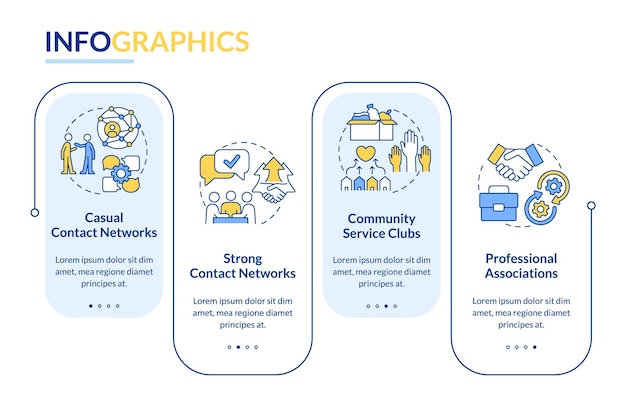 INFOGRAPHICS

Casual Contact Networks

Lorem ipsum dolor sit dim amet, mea regione diamet principes at.

Strong Contact Networks

Lorem ipsum dolor sit dim amet, mea regione diamet principes at.

Community Service Clubs

Lorem ipsum dolor sit dim amet, mea regione diamet principes at.

Professional Associations

Lorem ipsum dolor sit dim amet, mea regione diamet principes at.