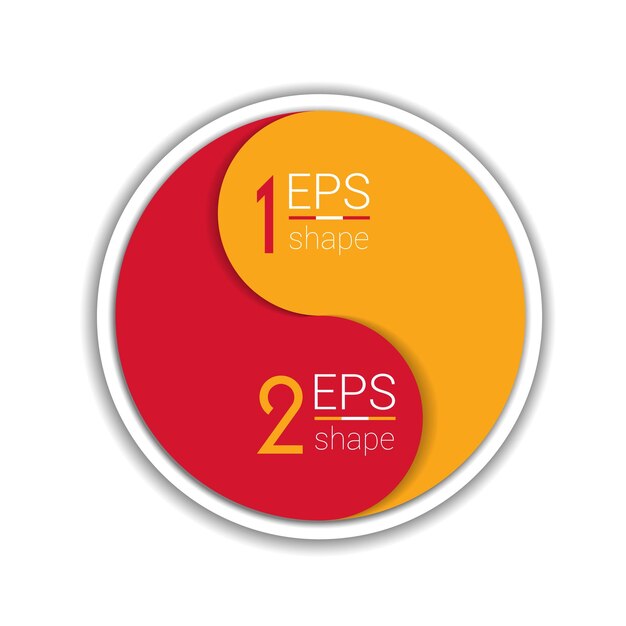 1 EPS
shape

2 EPS
shape