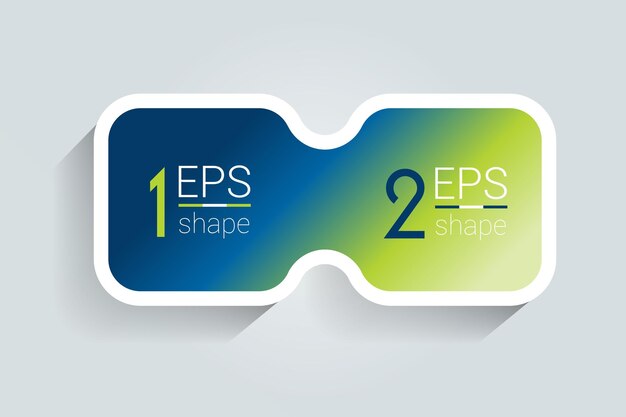 1 EPS
shape

2 EPS
shape