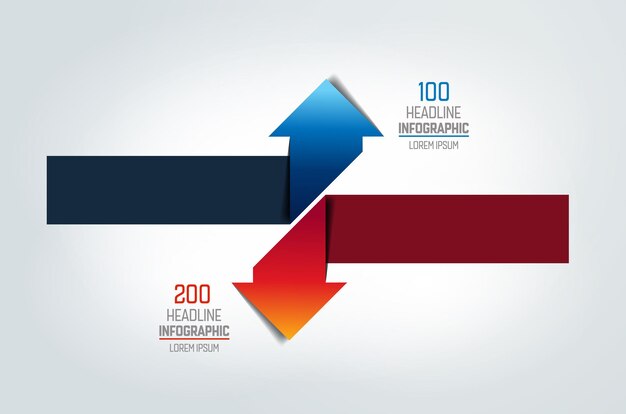 100
HEADLINE
INFOGRAPHIC
LOREM IPSUM

200
HEADLINE
INFOGRAPHIC
LOREM IPSUM