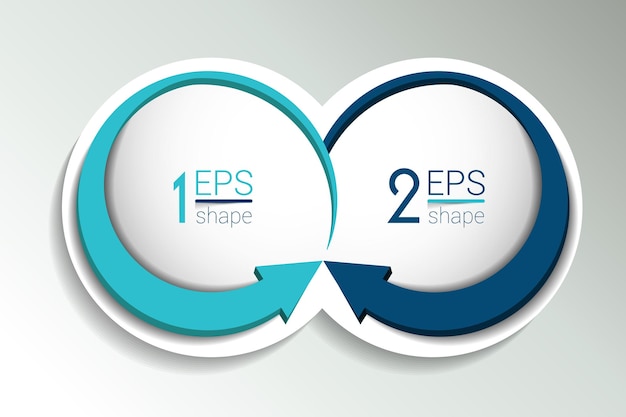 1 EPS
shape

2 EPS
shape