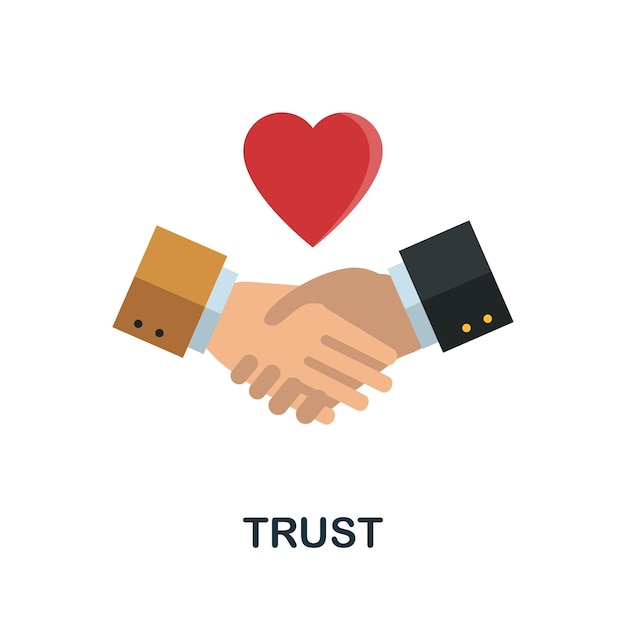 TRUST