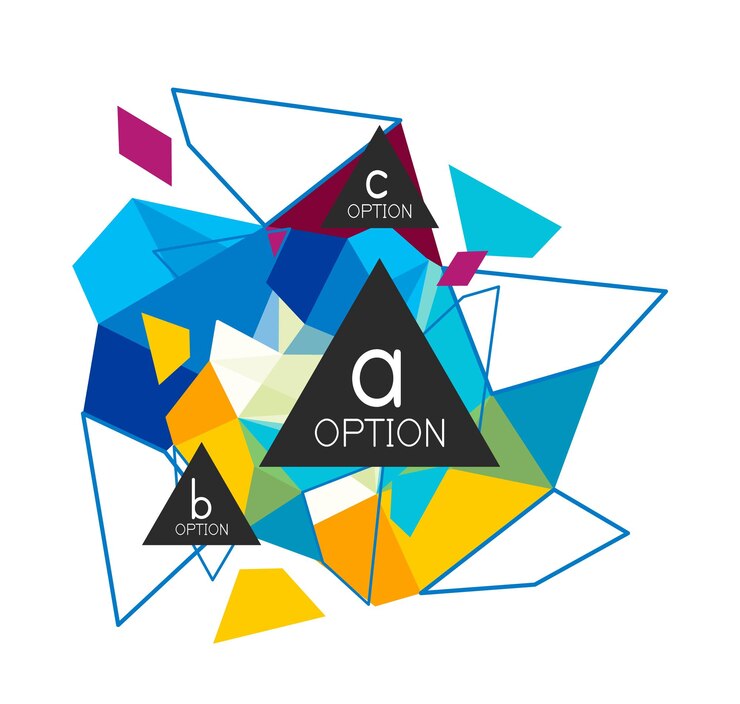 c
OPTION

a
OPTION

b
OPTION