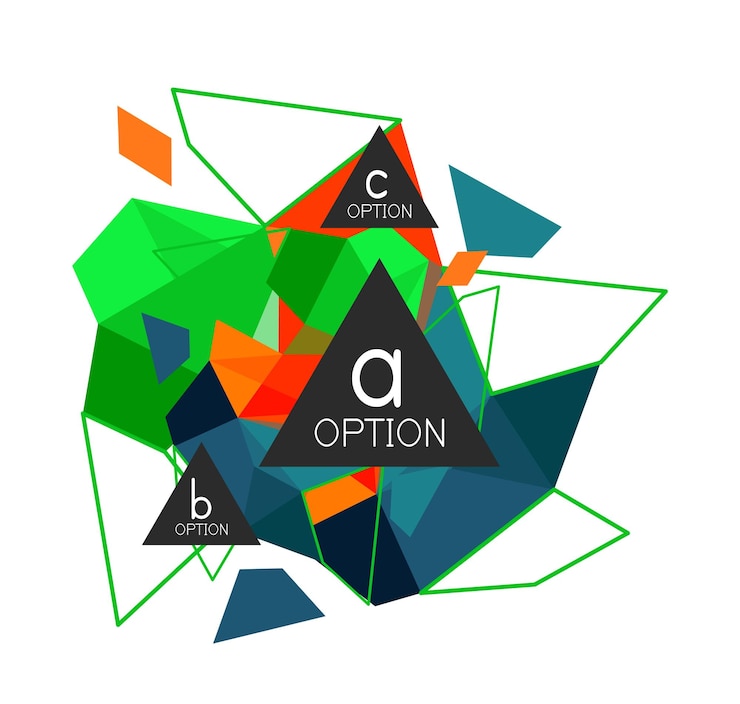 c
OPTION

a
OPTION

b
OPTION