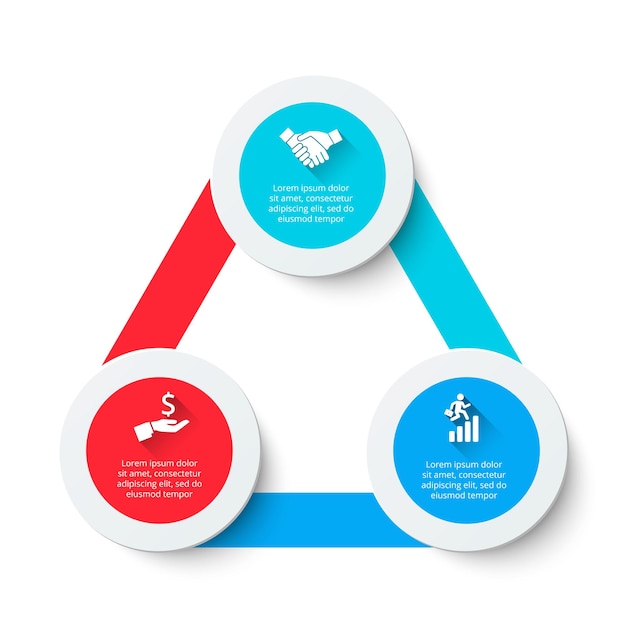 Lorem ipsum dolor sit amet, consectetur adipiscing elit, sed do eiusmod tempor

$

Lorem ipsum dolor sit amet, consectetur adipiscing elit, sed do eiusmod tempor

Lorem ipsum dolor sit amet, consectetur adipiscing elit, sed do eiusmod tempor