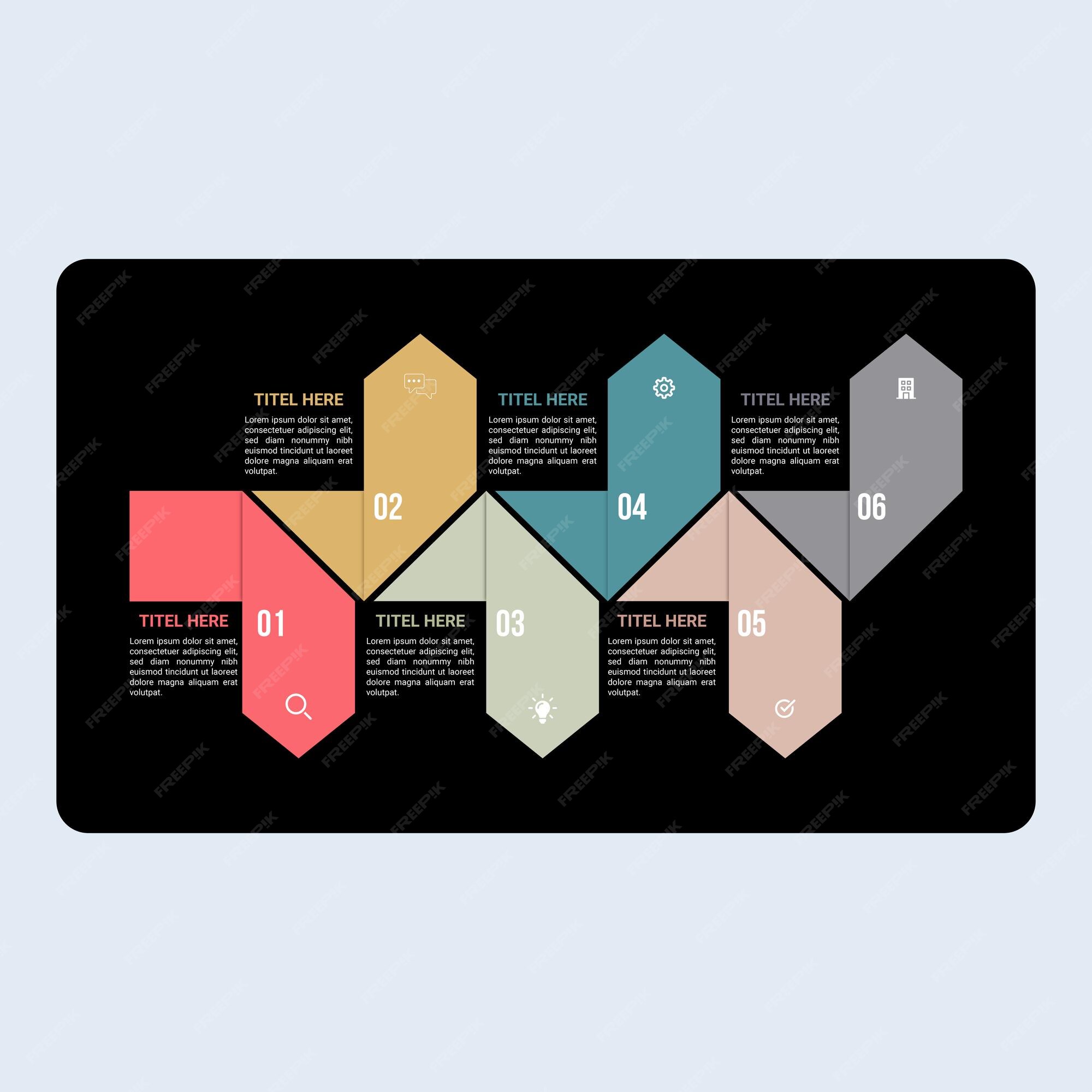 TITEL HERE
Lorem ipsum dolor sit amet, consectetuer adipiscing elit, sed diam nonummy nibh euismod tincidunt ut laoreet dolore magna aliquam erat volutpat.

02

TITEL HERE
Lorem ipsum dolor sit amet, consectetuer adipiscing elit, sed diam nonummy nibh euismod tincidunt ut laoreet dolore magna aliquam erat volutpat.

04

TITEL HERE
Lorem ipsum dolor sit amet, consectetuer adipiscing elit, sed diam nonummy nibh euismod tincidunt ut laoreet dolore magna aliquam erat volutpat.

06

TITEL HERE
Lorem ipsum dolor sit amet, consectetuer adipiscing elit, sed diam nonummy nibh euismod tincidunt ut laoreet dolore magna aliquam erat volutpat.

01

TITEL HERE
Lorem ipsum dolor sit amet, consectetuer adipiscing elit, sed diam nonummy nibh euismod tincidunt ut laoreet dolore magna aliquam erat volutpat.

03

TITEL HERE
Lorem ipsum dolor sit amet, consectetuer adipiscing elit, sed diam nonummy nibh euismod tincidunt ut laoreet dolore magna aliquam erat volutpat.

05

FREEPIK