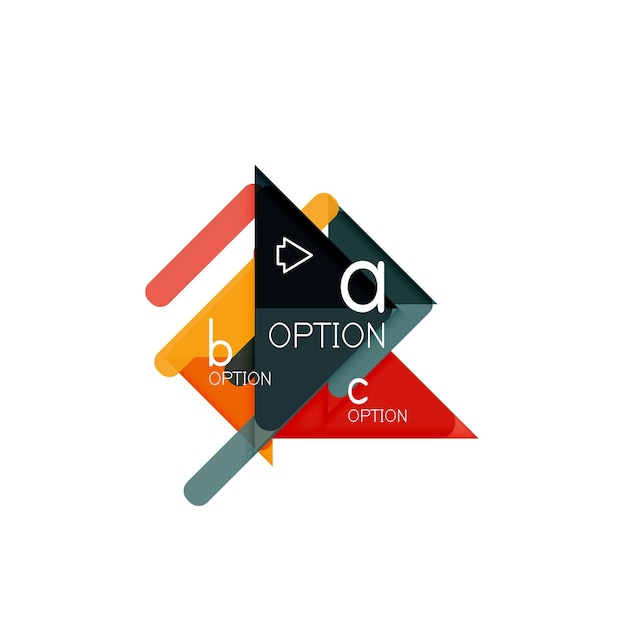 a
OPTION
b
OPTION
c
OPTION