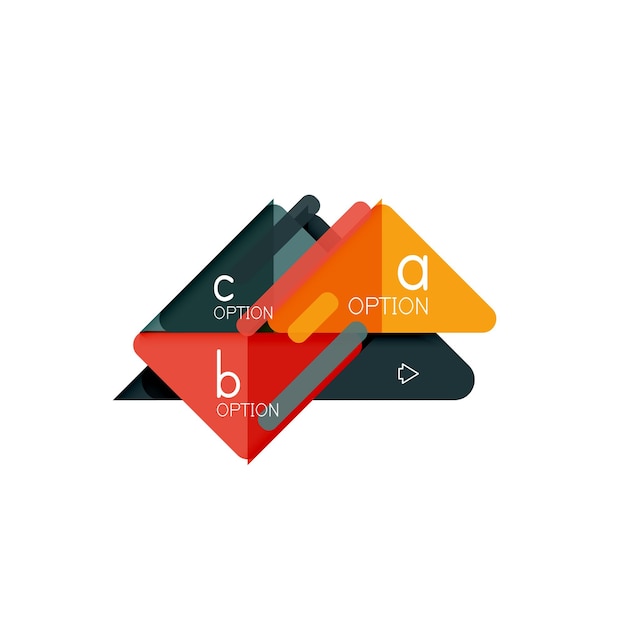 c
OPTION

a
OPTION

b
OPTION