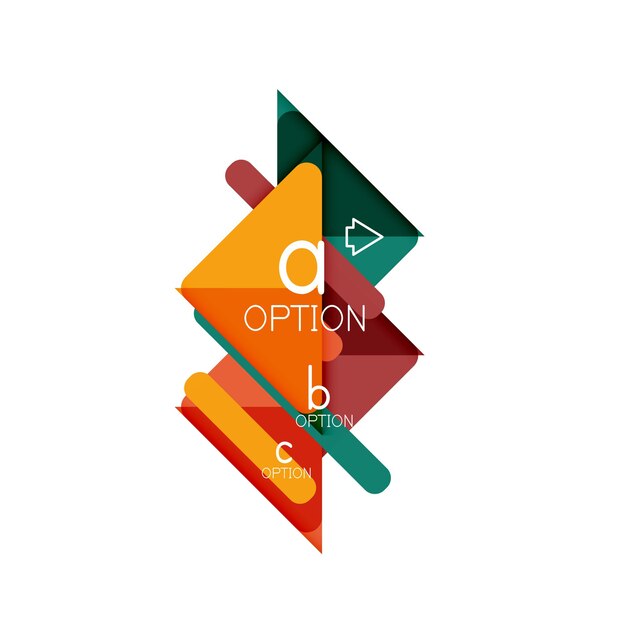 a
OPTION

b
OPTION

c
OPTION