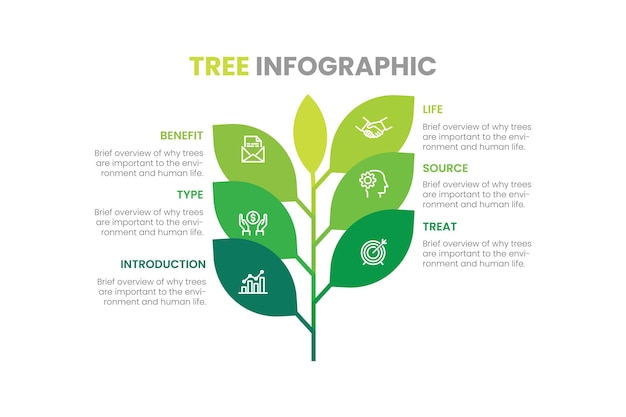 TREE INFOGRAPHIC

BENEFIT

Brief overview of why trees are important to the environment and human life.

TYPE

Brief overview of why trees are important to the environment and human life.

INTRODUCTION

Brief overview of why trees are important to the environment and human life.

LIFE

Brief overview of why trees are important to the environment and human life.

SOURCE

Brief overview of why trees are important to the environment and human life.

TREAT

Brief overview of why trees are important to the environment and human life.