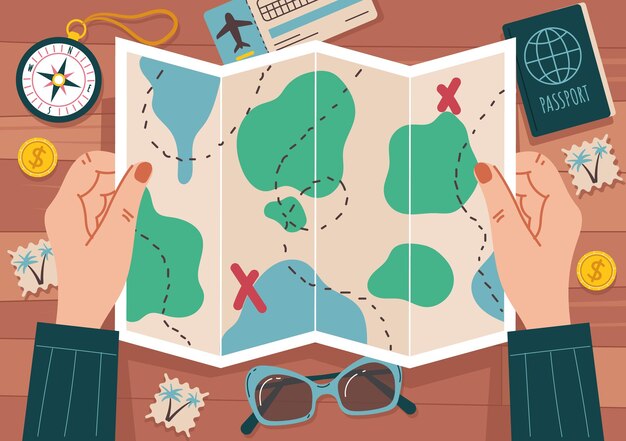 PASSPORT

$

$