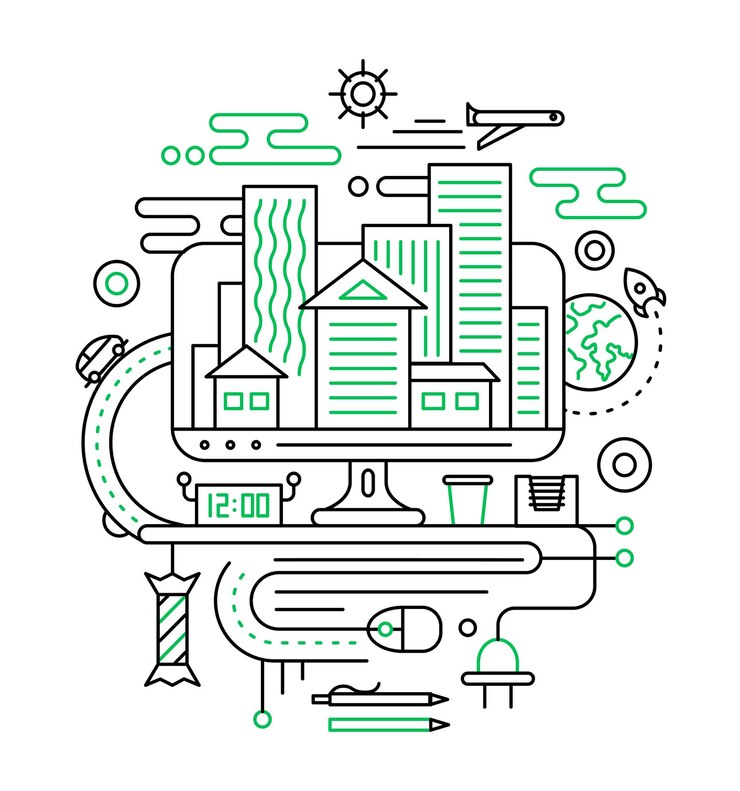 12:00