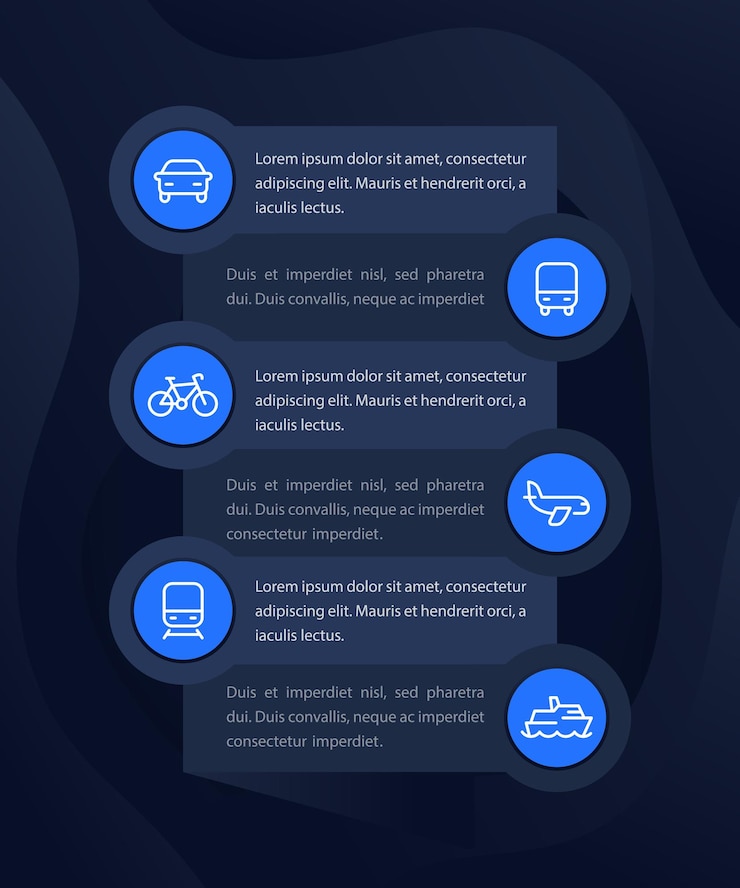 Lorem ipsum dolor sit amet, consectetur adipiscing elit. Mauris et hendrerit orci, a iaculis lectus.

Duis et imperdiet nisl, sed pharetra dui. Duis convallis, neque ac imperdiet

Lorem ipsum dolor sit amet, consectetur adipiscing elit. Mauris et hendrerit orci, a iaculis lectus.

Duis et imperdiet nisl, sed pharetra dui. Duis convallis, neque ac imperdiet consectetur imperdiet.

Lorem ipsum dolor sit amet, consectetur adipiscing elit. Mauris et hendrerit orci, a iaculis lectus.

Duis et imperdiet nisl, sed pharetra dui. Duis convallis, neque ac imperdiet consectetur imperdiet.