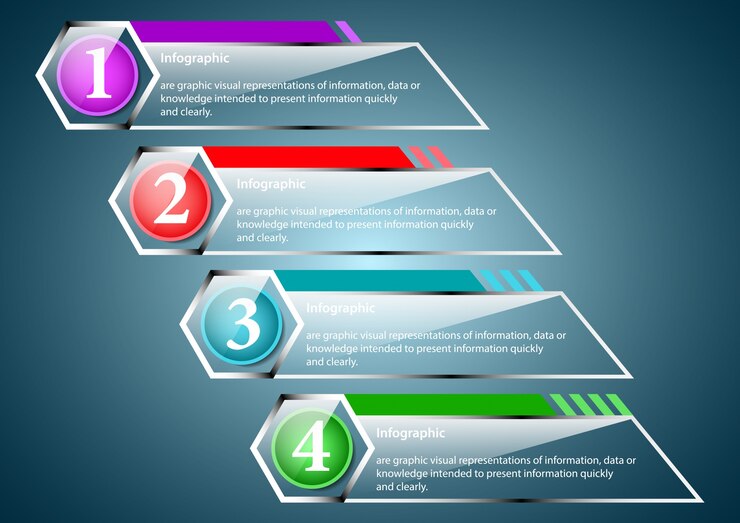 1

Infographic

are graphic visual representations of information, data or knowledge intended to present information quickly and clearly.

2

Infographic

are graphic visual representations of information, data or knowledge intended to present information quickly and clearly.

3

Infographic

are graphic visual representations of information, data or knowledge intended to present information quickly and clearly.

4

Infographic

are graphic visual representations of information, data or knowledge intended to present information quickly and clearly.