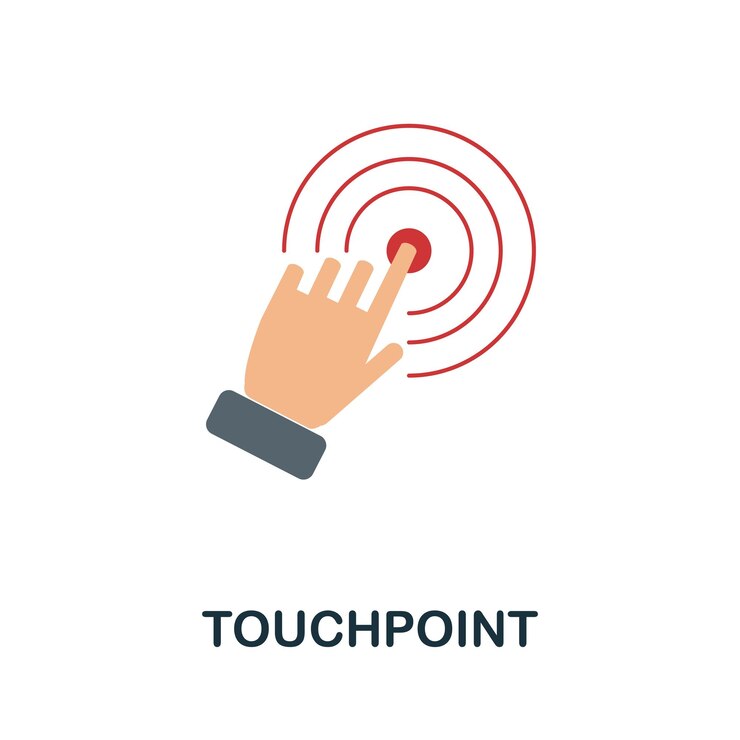 TOUCHPOINT