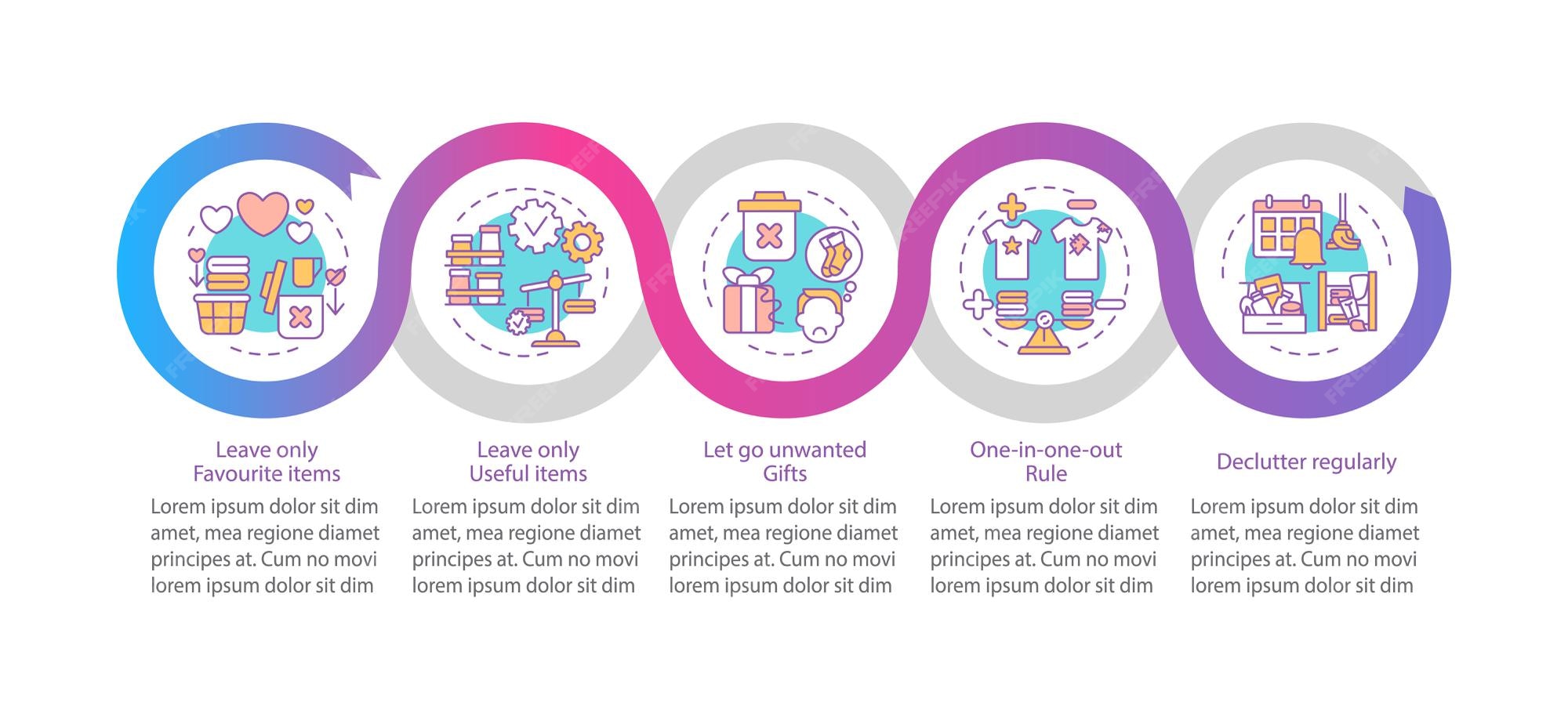 Leave only Favourite items

Lorem ipsum dolor sit dim amet, mea regione diamet principes at. Cum no movi lorem ipsum dolor sit dim

Leave only Useful items

Lorem ipsum dolor sit dim amet, mea regione diamet principes at. Cum no movi lorem ipsum dolor sit dim

Let go unwanted Gifts

Lorem ipsum dolor sit dim amet, mea regione diamet principes at. Cum no movi lorem ipsum dolor sit dim

One-in-one-out Rule

Lorem ipsum dolor sit dim amet, mea regione diamet principes at. Cum no movi lorem ipsum dolor sit dim

Declutter regularly

Lorem ipsum dolor sit dim amet, mea regione diamet principes at. Cum no movi lorem ipsum dolor sit dim