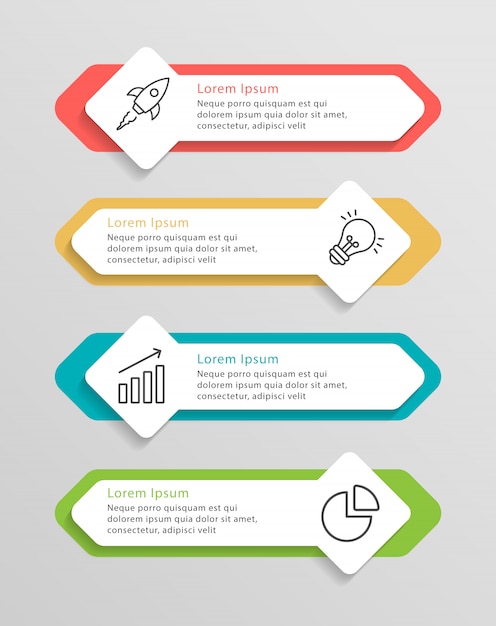 Lorem Ipsum
Neque porro quisquam est qui dolorem ipsum quia dolor sit amet, consectetur, adipisci velit

Lorem Ipsum
Neque porro quisquam est qui dolorem ipsum quia dolor sit amet, consectetur, adipisci velit

Lorem Ipsum
Neque porro quisquam est qui dolorem ipsum quia dolor sit amet, consectetur, adipisci velit

Lorem Ipsum
Neque porro quisquam est qui dolorem ipsum quia dolor sit amet, consectetur, adipisci velit