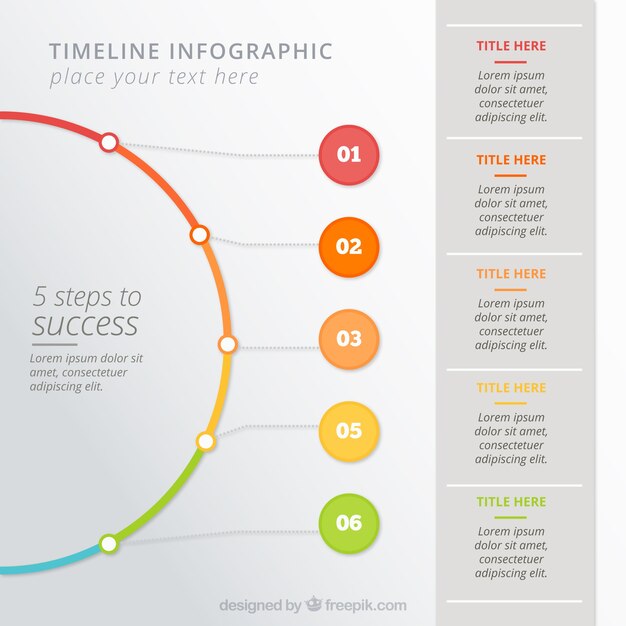 TIMELINE INFOGRAPHIC
place your text here

5 steps to success

Lorem ipsum dolor sit amet, consectetuer adipiscing elit.

01

02

03

05

06

TITLE HERE

Lorem ipsum dolor sit amet, consectetuer adipiscing elit.

TITLE HERE

Lorem ipsum dolor sit amet, consectetuer adipiscing elit.

TITLE HERE

Lorem ipsum dolor sit amet, consectetuer adipiscing elit.

TITLE HERE

Lorem ipsum dolor sit amet, consectetuer adipiscing elit.

TITLE HERE

Lorem ipsum dolor sit amet, consectetuer adipiscing elit.

designed by freepik.com