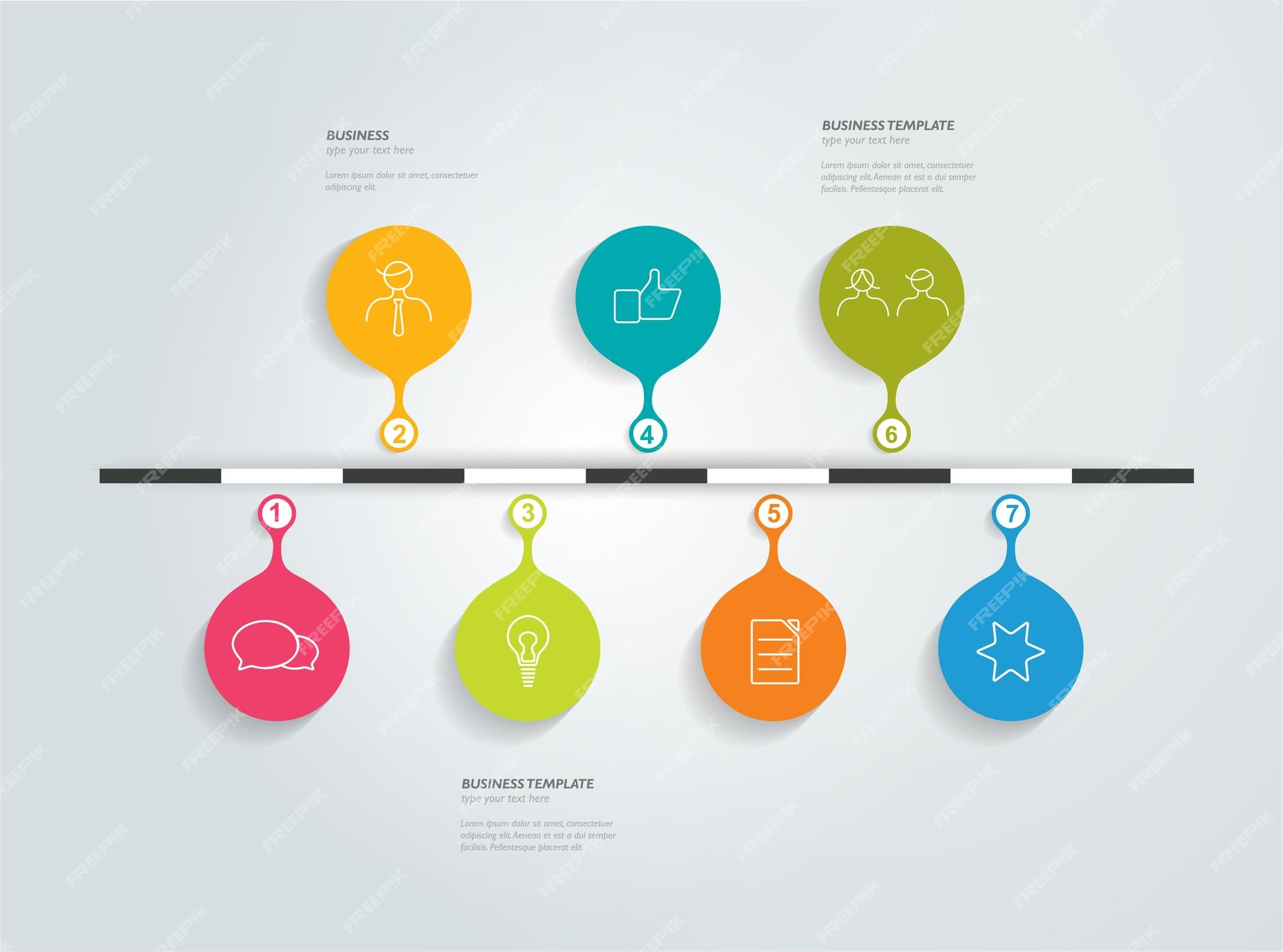 BUSINESS
type your text here

Lorem ipsum dolor sit amet, consectetuer adipiscing elit.

BUSINESS TEMPLATE
type your text here

Lorem ipsum dolor sit amet, consectetuer adipiscing elit. Aenean et est a dui semper facilisis. Pellentesque placerat elit.

2

4

6

1

3

5

7

BUSINESS TEMPLATE
type your text here

Lorem ipsum dolor sit amet, consectetuer adipiscing elit. Aenean et est a dui semper facilisis. Pellentesque placerat elit.

FREEPIK