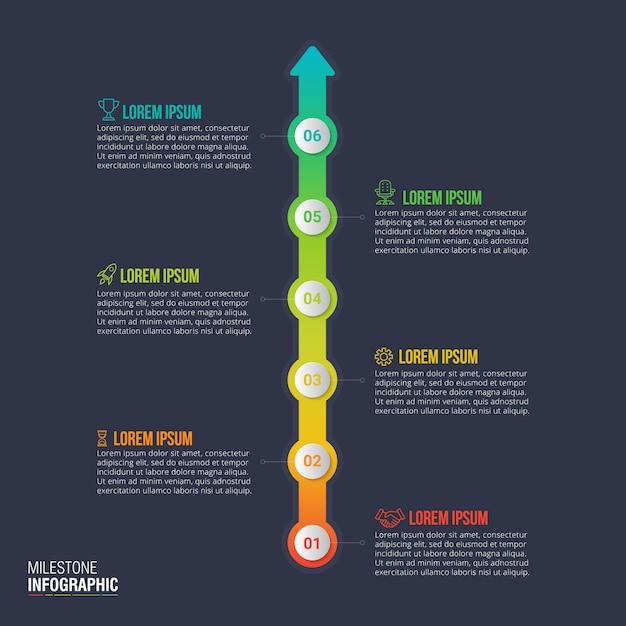 LOREM IPSUM
Lorem ipsum dolor sit amet, consectetur adipiscing elit, sed do eiusmod et tempor incididunt ut labore dolore magna aliqua. Ut enim ad minim veniam, quis adnostrud exercitation ullamco laboris nisi ut aliquip.

06

LOREM IPSUM
Lorem ipsum dolor sit amet, consectetur adipiscing elit, sed do eiusmod et tempor incididunt ut labore dolore magna aliqua. Ut enim ad minim veniam, quis adnostrud exercitation ullamco laboris nisi ut aliquip.

05

LOREM IPSUM
Lorem ipsum dolor sit amet, consectetur adipiscing elit, sed do eiusmod et tempor incididunt ut labore dolore magna aliqua. Ut enim ad minim veniam, quis adnostrud exercitation ullamco laboris nisi ut aliquip.

04

LOREM IPSUM
Lorem ipsum dolor sit amet, consectetur adipiscing elit, sed do eiusmod et tempor incididunt ut labore dolore magna aliqua. Ut enim ad minim veniam, quis adnostrud exercitation ullamco laboris nisi ut aliquip.

03

LOREM IPSUM
Lorem ipsum dolor sit amet, consectetur adipiscing elit, sed do eiusmod et tempor incididunt ut labore dolore magna aliqua. Ut enim ad minim veniam, quis adnostrud exercitation ullamco laboris nisi ut aliquip.

02

LOREM IPSUM
Lorem ipsum dolor sit amet, consectetur adipiscing elit, sed do eiusmod et tempor incididunt ut labore dolore magna aliqua. Ut enim ad minim veniam, quis adnostrud exercitation ullamco laboris nisi ut aliquip.

01

MILESTONE
INFOGRAPHIC