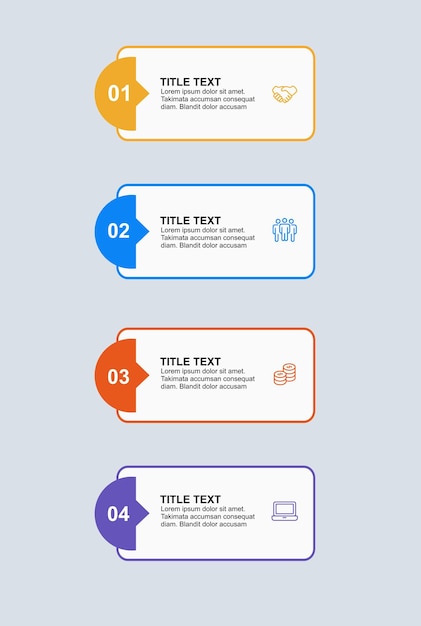 01

TITLE TEXT
Lorem ipsum dolor sit amet. Takimata accumsan consequat diam. Blandit dolor accusam

02

TITLE TEXT
Lorem ipsum dolor sit amet. Takimata accumsan consequat diam. Blandit dolor accusam

03

TITLE TEXT
Lorem ipsum dolor sit amet. Takimata accumsan consequat diam. Blandit dolor accusam

04

TITLE TEXT
Lorem ipsum dolor sit amet. Takimata accumsan consequat diam. Blandit dolor accusam