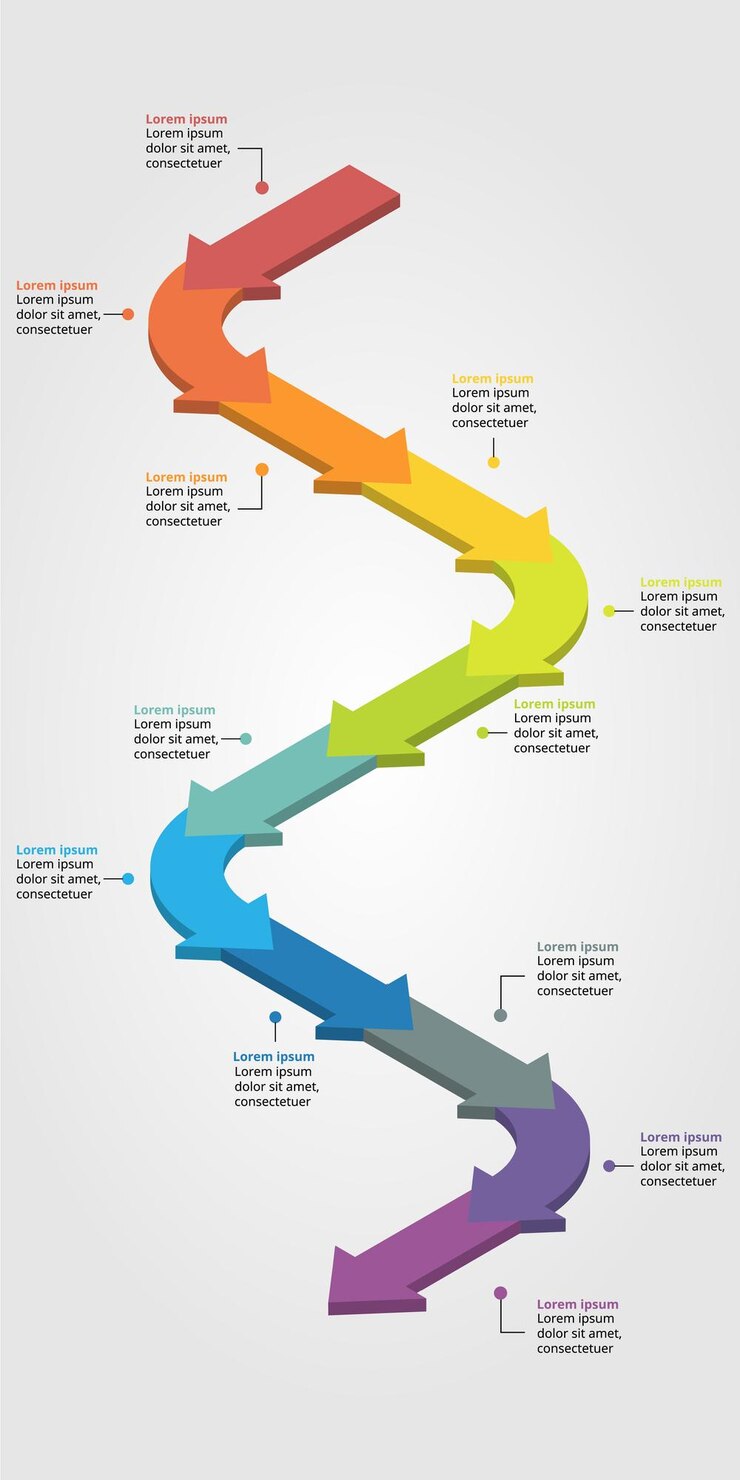 Lorem ipsum
Lorem ipsum dolor sit amet, consectetuer

Lorem ipsum
Lorem ipsum dolor sit amet, consectetuer

Lorem ipsum
Lorem ipsum dolor sit amet, consectetuer

Lorem ipsum
Lorem ipsum dolor sit amet, consectetuer

Lorem ipsum
Lorem ipsum dolor sit amet, consectetuer

Lorem ipsum
Lorem ipsum dolor sit amet, consectetuer

Lorem ipsum
Lorem ipsum dolor sit amet, consectetuer

Lorem ipsum
Lorem ipsum dolor sit amet, consectetuer

Lorem ipsum
Lorem ipsum dolor sit amet, consectetuer

Lorem ipsum
Lorem ipsum dolor sit amet, consectetuer

Lorem ipsum
Lorem ipsum dolor sit amet, consectetuer

Lorem ipsum
Lorem ipsum dolor sit amet, consectetuer