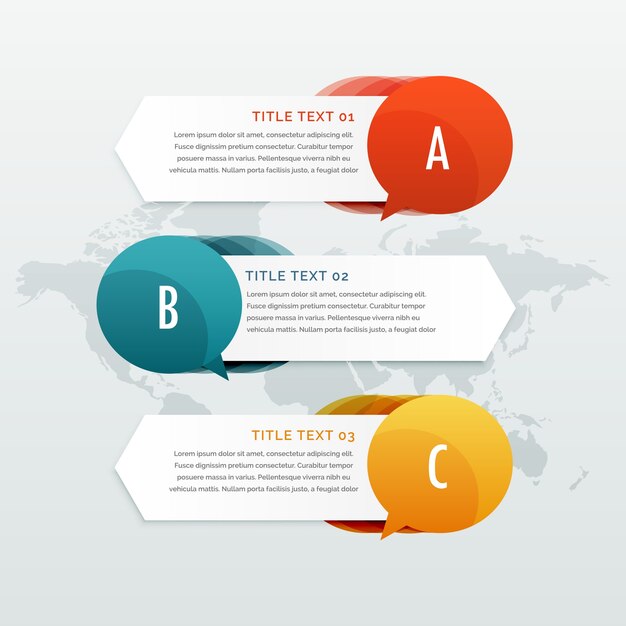 TITLE TEXT 01

Lorem ipsum dolor sit amet, consectetur adipiscing elit. Fusce dignissim pretium consectetur. Curabitur tempor posuere massa in varius. Pellentesque viverra nibh eu vehicula mattis. Nullam porta facilisis justo, a feugiat dolor

A

B

TITLE TEXT 02

Lorem ipsum dolor sit amet, consectetur adipiscing elit. Fusce dignissim pretium consectetur. Curabitur tempor posuere massa in varius. Pellentesque viverra nibh eu vehicula mattis. Nullam porta facilisis justo, a feugiat dolor

TITLE TEXT 03

Lorem ipsum dolor sit amet, consectetur adipiscing elit. Fusce dignissim pretium consectetur. Curabitur tempor posuere massa in varius. Pellentesque viverra nibh eu vehicula mattis. Nullam porta facilisis justo, a feugiat dolor

C