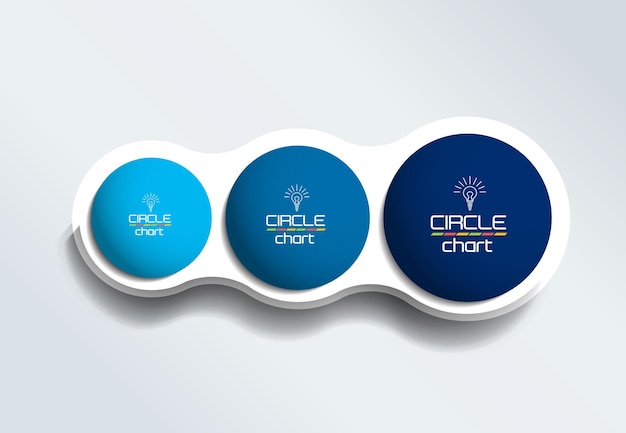 CIRCLE
chart

CIRCLE
chart

CIRCLE
chart