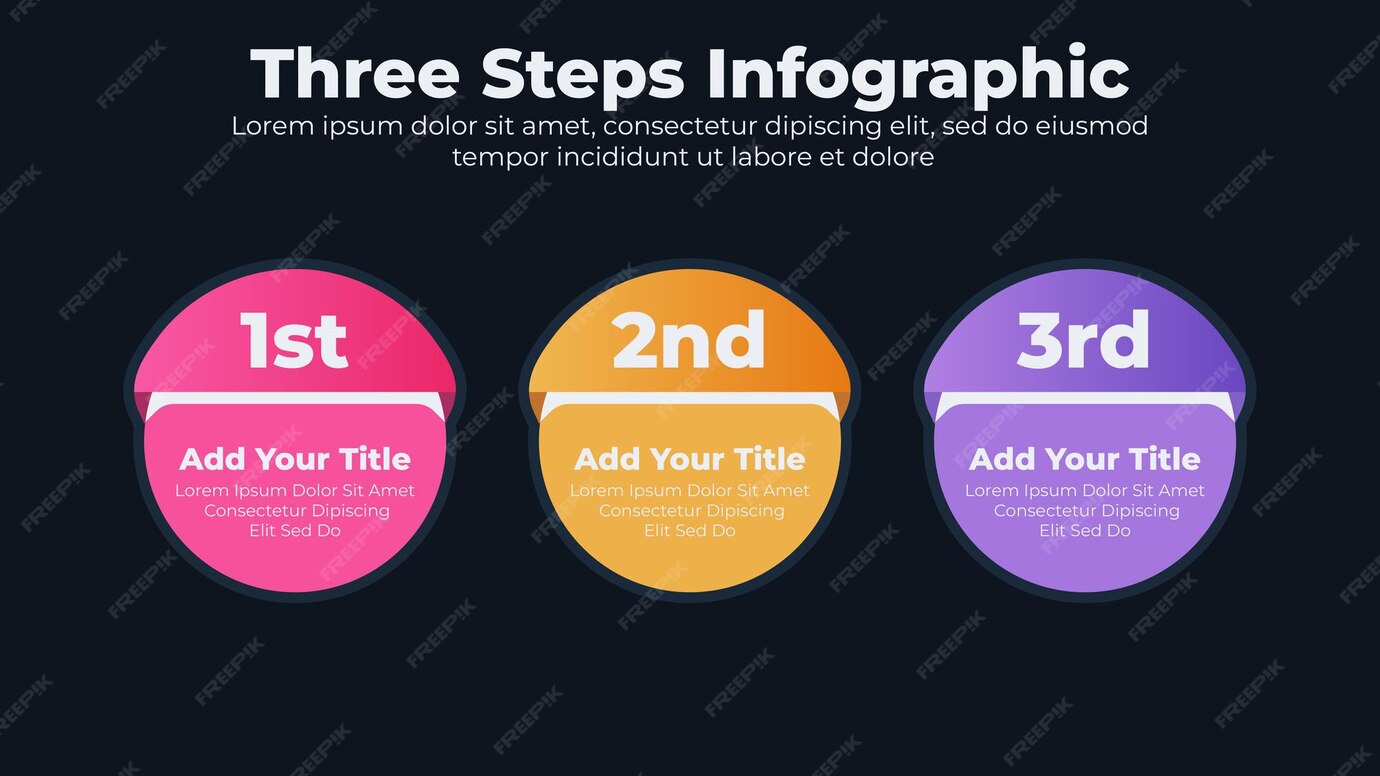 Three Steps Infographic
Lorem ipsum dolor sit amet, consectetur dipiscing elit, sed do eiusmod tempor incididunt ut labore et dolore

1st
Add Your Title
Lorem Ipsum Dolor Sit Amet Consectetur Dipiscing Elit Sed Do

2nd
Add Your Title
Lorem Ipsum Dolor Sit Amet Consectetur Dipiscing Elit Sed Do

3rd
Add Your Title
Lorem Ipsum Dolor Sit Amet Consectetur Dipiscing Elit Sed Do

FREEPIK