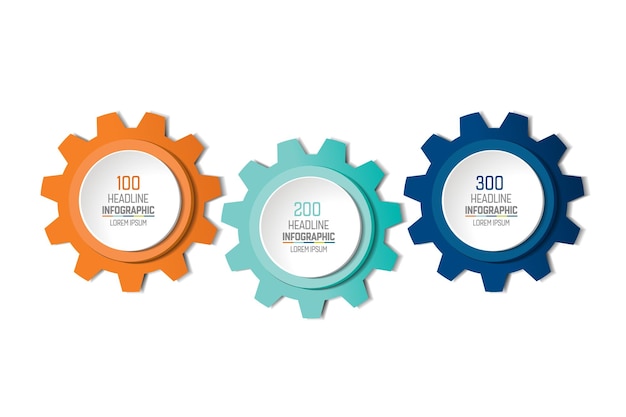 100
HEADLINE
INFOGRAPHIC
LOREM IPSUM

200
HEADLINE
INFOGRAPHIC
LOREM IPSUM

300
HEADLINE
INFOGRAPHIC
LOREM IPSUM