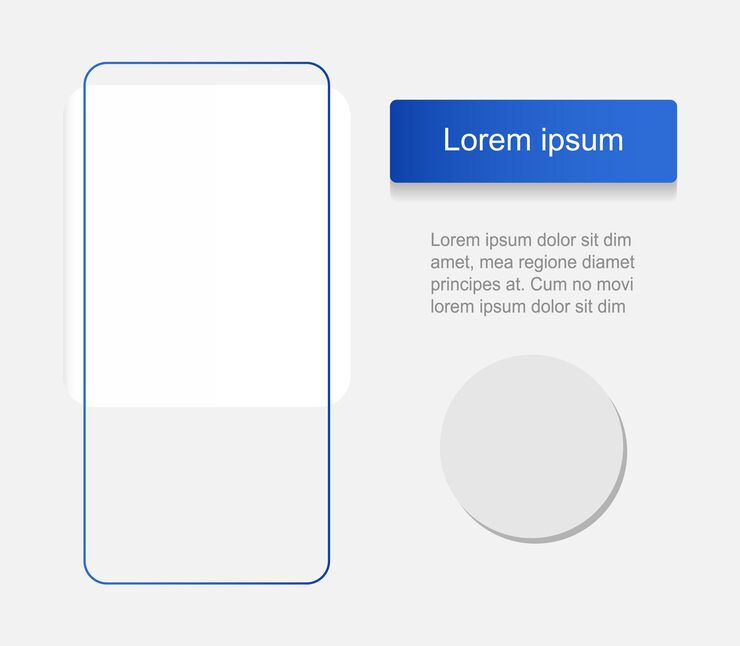 Lorem ipsum

Lorem ipsum dolor sit dim amet, mea regione diamet principes at. Cum no movi lorem ipsum dolor sit dim