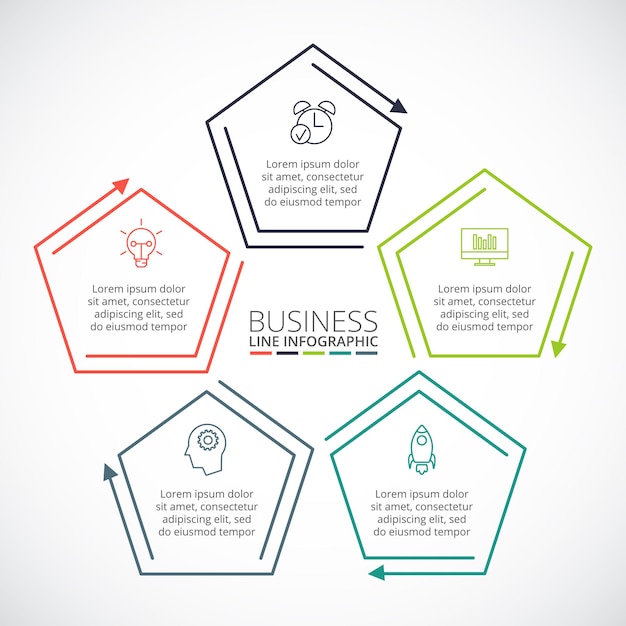 Lorem ipsum dolor sit amet, consectetur adipiscing elit, sed do eiusmod tempor

Lorem ipsum dolor sit amet, consectetur adipiscing elit, sed do eiusmod tempor

BUSINESS
LINE INFOGRAPHIC

Lorem ipsum dolor sit amet, consectetur adipiscing elit, sed do eiusmod tempor

Lorem ipsum dolor sit amet, consectetur adipiscing elit, sed do eiusmod tempor

Lorem ipsum dolor sit amet, consectetur adipiscing elit, sed do eiusmod tempor