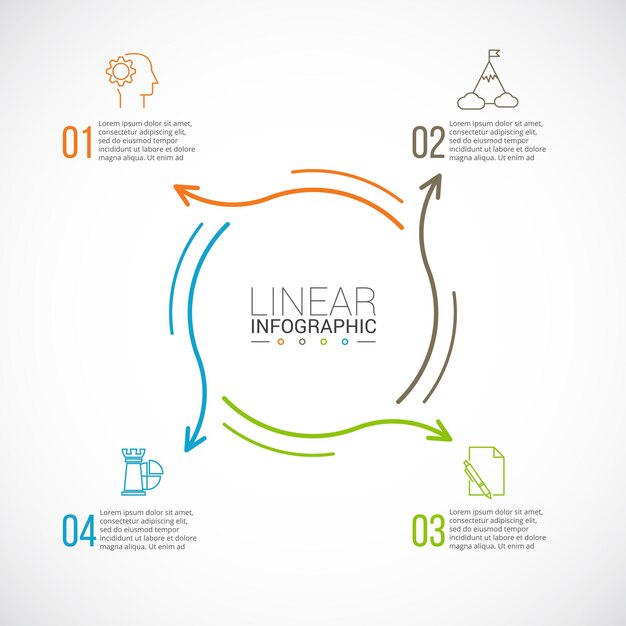 01
Lorem ipsum dolor sit amet, consectetur adipiscing elit, sed do eiusmod tempor incididunt ut labore et dolore magna aliqua. Ut enim ad

02
Lorem ipsum dolor sit amet, consectetur adipiscing elit, sed do eiusmod tempor incididunt ut labore et dolore magna aliqua. Ut enim ad

LINEAR
INFOGRAPHIC

04
Lorem ipsum dolor sit amet, consectetur adipiscing elit, sed do eiusmod tempor incididunt ut labore et dolore magna aliqua. Ut enim ad

03
Lorem ipsum dolor sit amet, consectetur adipiscing elit, sed do eiusmod tempor incididunt ut labore et dolore magna aliqua. Ut enim ad